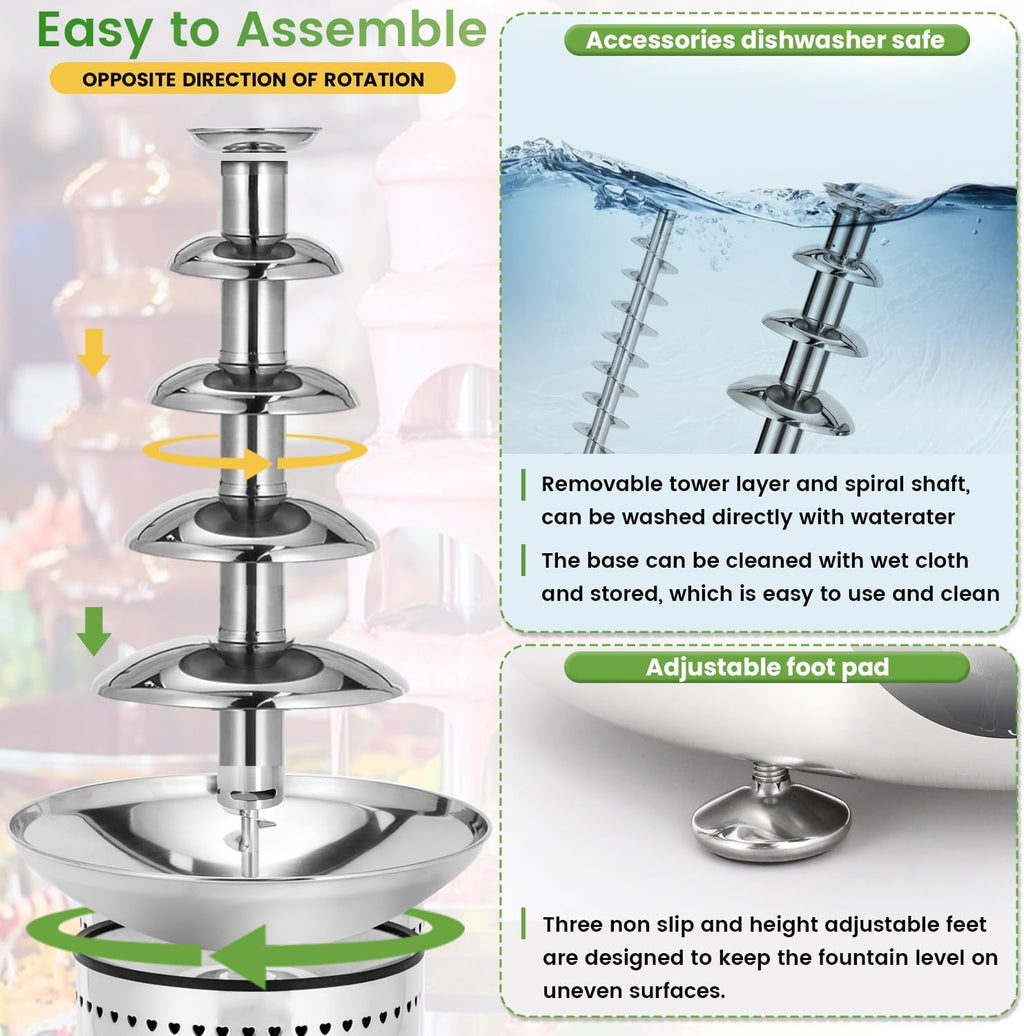 Easy to Assemble

OPPOSITE DIRECTION OF ROTATION

Accessories dishwasher safe

Removable tower layer and spiral shaft, can be washed directly with waterater

The base can be cleaned with wet cloth and stored, which is easy to use and clean

Adjustable foot pad

Three non slip and height adjustable feet are designed to keep the fountain level on uneven surfaces.