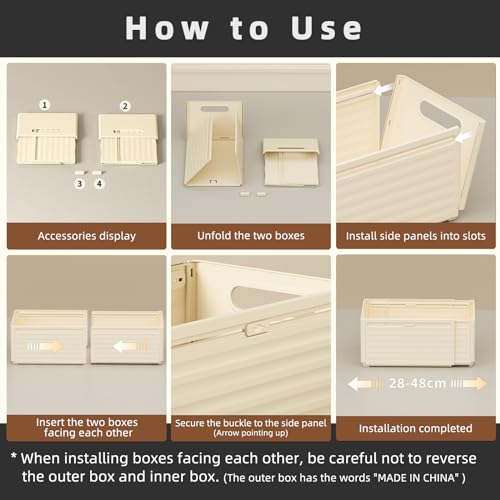 How to Use

1
2
3
4

Accessories display

Unfold the two boxes

Install side panels into slots

Insert the two boxes facing each other

Secure the buckle to the side panel (Arrow pointing up)

28-48cm

Installation completed

* When installing boxes facing each other, be careful not to reverse the outer box and inner box. (The outer box has the words "MADE IN CHINA" )